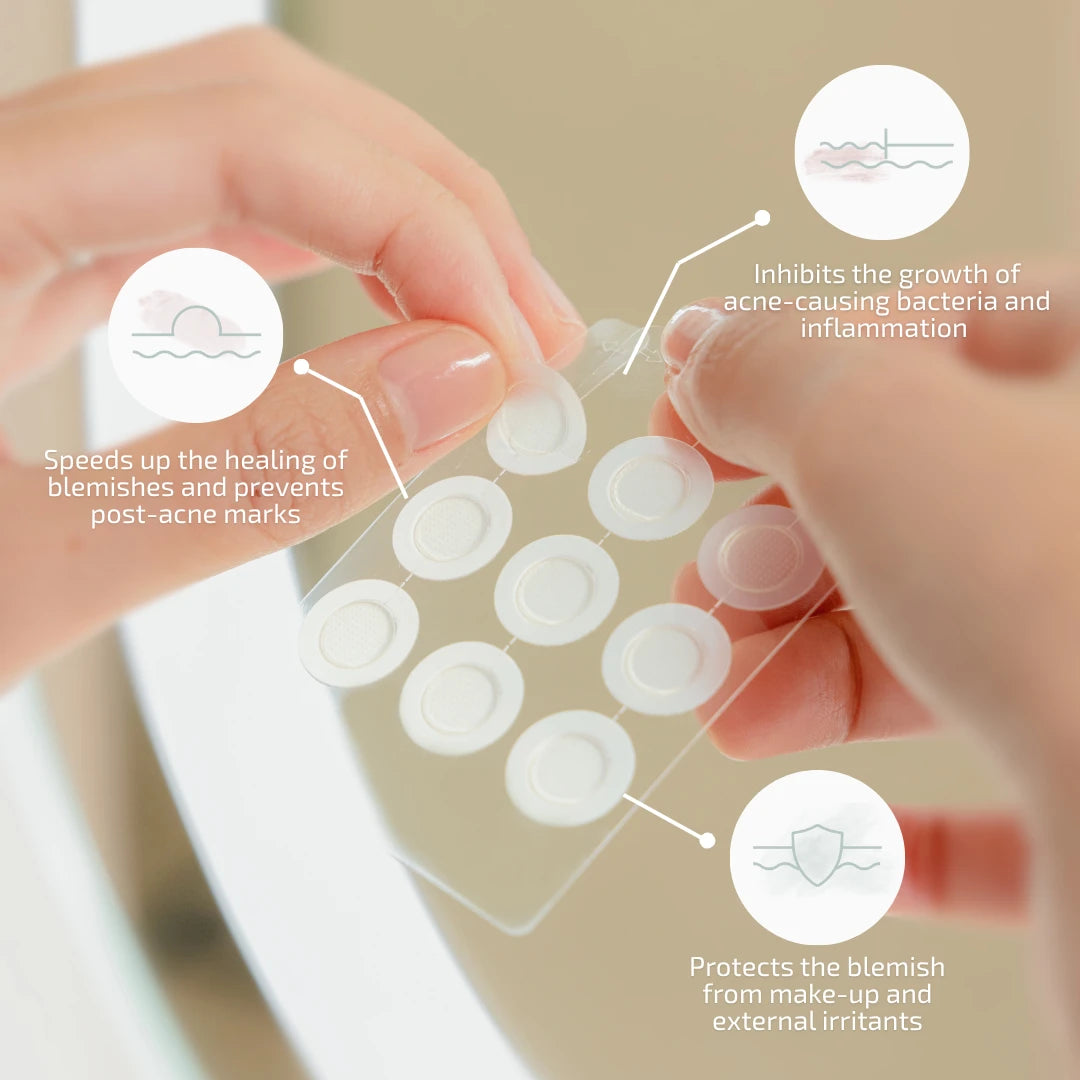 Inhibits the growth of acne-causing bacteria and inflammation

Speeds up the healing of blemishes and prevents post-acne marks

Protects the blemish from make-up and external irritants