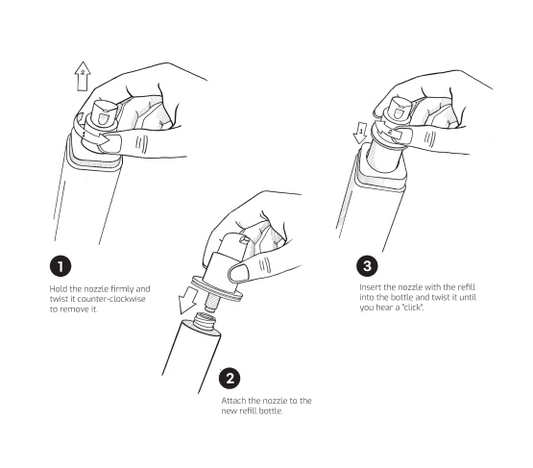 2

1

1

Hold the nozzle firmly and twist it counter-clockwise to remove it.

2

Attach the nozzle to the new refill bottle.

1

2

3

Insert the nozzle with the refill into the bottle and twist it until you hear a "click".